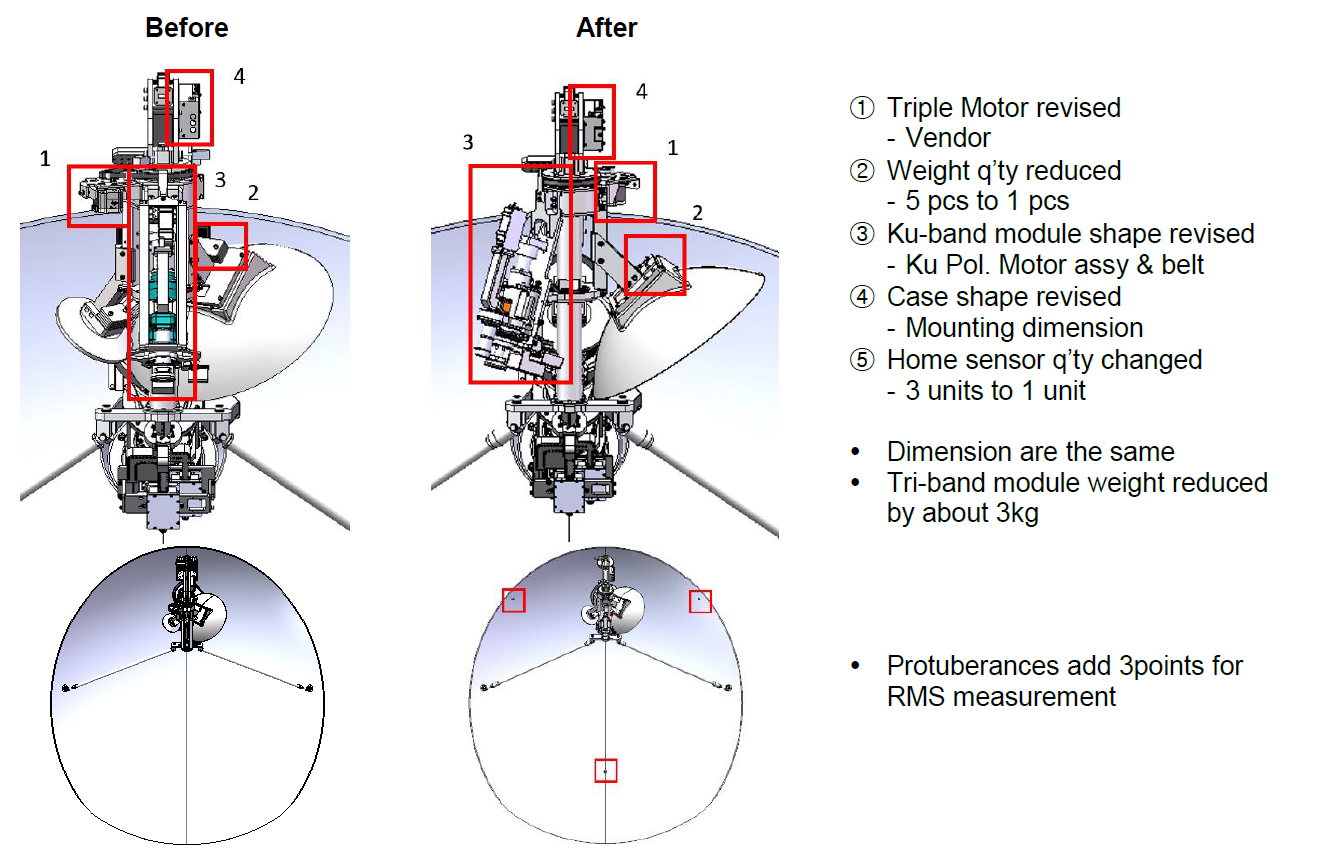 Before

4

1

3

2

After

4

3

1

2

① Triple Motor revised
- Vendor
② Weight q'ty reduced
- 5 pcs to 1 pcs
③ Ku-band module shape revised
- Ku Pol. Motor assy & belt
④ Case shape revised
- Mounting dimension
⑤ Home sensor q'ty changed
- 3 units to 1 unit

• Dimension are the same
• Tri-band module weight reduced by about 3kg

• Protuberances add 3points for RMS measurement