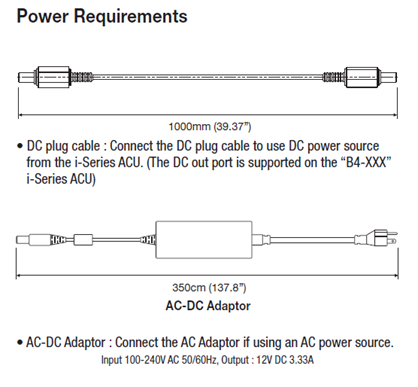 Power Requirements

1000mm (39.37")

• DC plug cable : Connect the DC plug cable to use DC power source from the i-Series ACU. (The DC out port is supported on the "B4-XXX" i-Series ACU)

350cm (137.8")

AC-DC Adaptor

• AC-DC Adaptor : Connect the AC Adaptor if using an AC power source.
Input 100-240V AC 50/60Hz, Output : 12V DC 3.33A